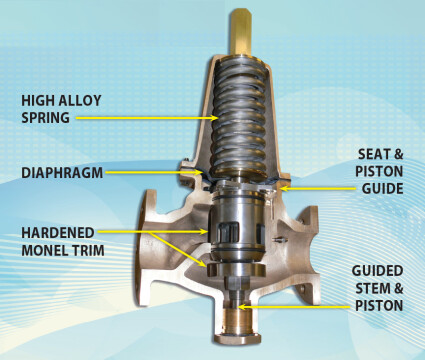 HIGH ALLOY SPRING

DIAPHRAGM

HARDENED MONEL TRIM

SEAT & PISTON GUIDE

GUIDED STEM & PISTON